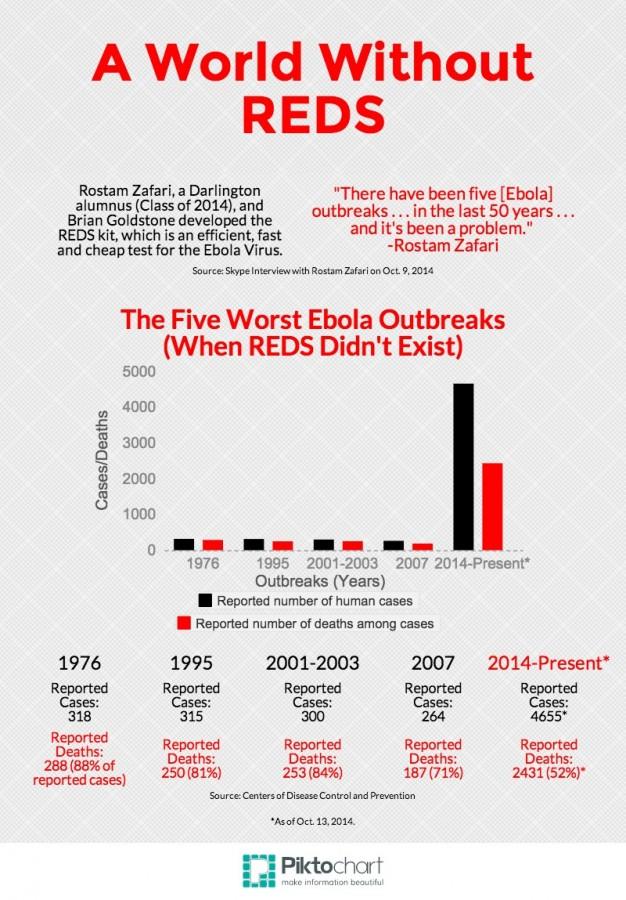 A World Without REDS

Rostam Zafari, a Darlington alumnus (Class of 2014), and Brian Goldstone developed the REDS kit, which is an efficient, fast and cheap test for the Ebola Virus.

"There have been five [Ebola] outbreaks . . . in the last 50 years . . . and it's been a problem."
-Rostam Zafari

Source: Skype Interview with Rostam Zafari on Oct. 9, 2014

The Five Worst Ebola Outbreaks (When REDS Didn't Exist)

Cases/Deaths

5000
4000
3000
2000
1000
0

1976 1995 2001-2003 2007 2014-Present*

Outbreaks (Years)

Reported number of human cases

Reported number of deaths among cases

1976
Reported Cases: 318
Reported Deaths: 288 (88% of reported cases)

1995
Reported Cases: 315
Reported Deaths: 250 (81%)

2001-2003
Reported Cases: 300
Reported Deaths: 253 (84%)

2007
Reported Cases: 264
Reported Deaths: 187 (71%)

2014-Present*
Reported Cases: 4655*
Reported Deaths: 2431 (52%)*

Source: Centers of Disease Control and Prevention

*As of Oct. 13, 2014.

Piktochart
make information beautiful